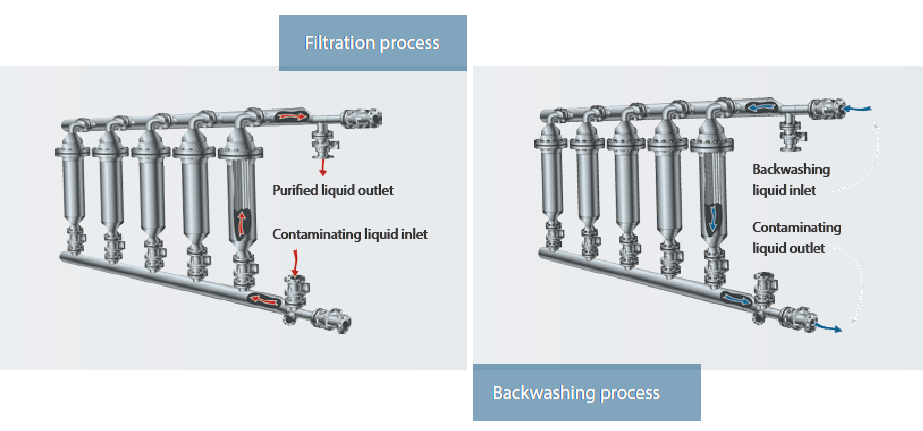 Filtration process

Purified liquid outlet

Contaminating liquid inlet

Backwashing liquid inlet

Contaminating liquid outlet

Backwashing process